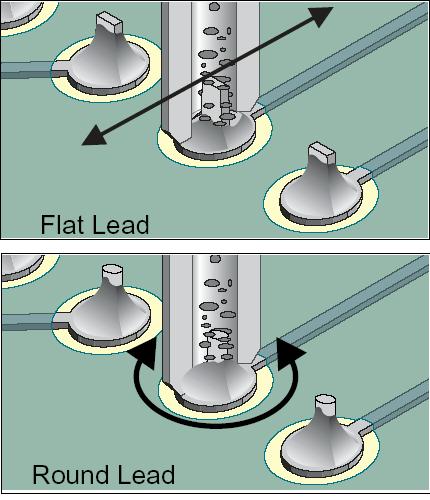 Flat Lead

Round Lead